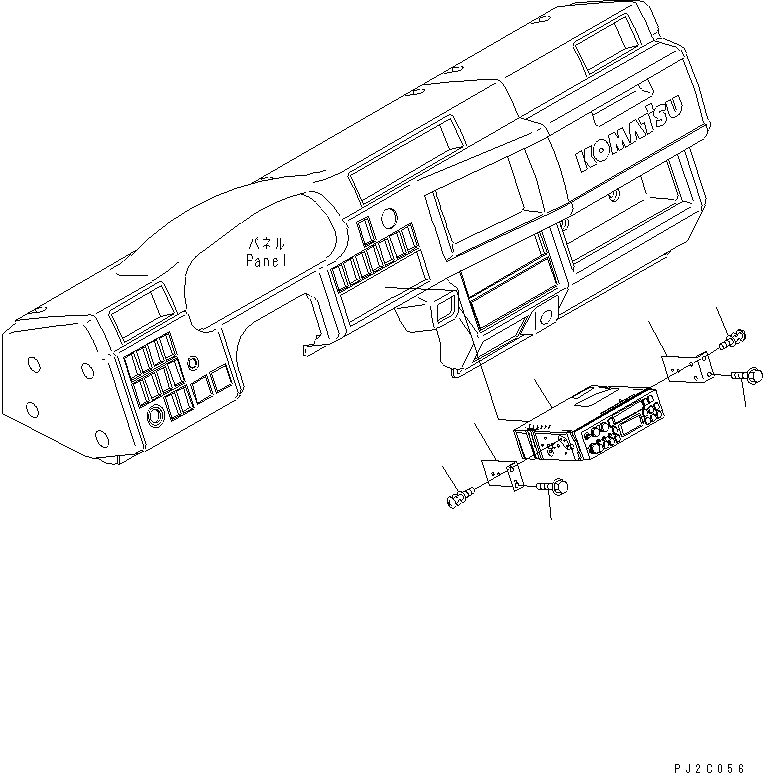 KOMATSU

パネル
Panel

PJ2C056