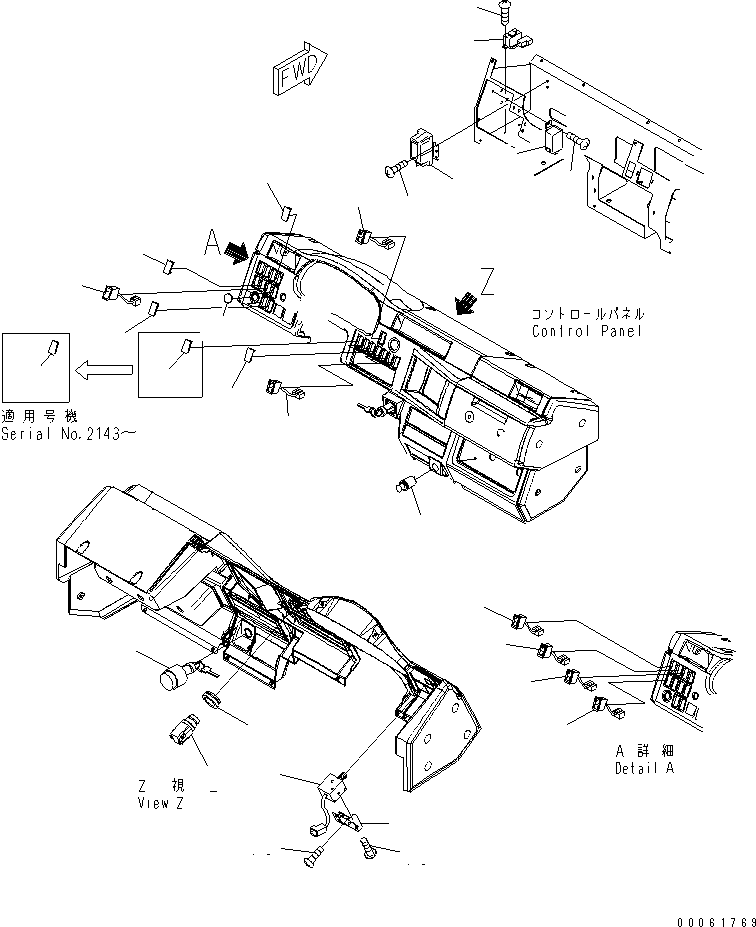 FWD

A

Z

コントロールパネル
Control Panel

適用号機
Serial No.2143~

Z 視
View Z

A 詳細
Detail A

00061769