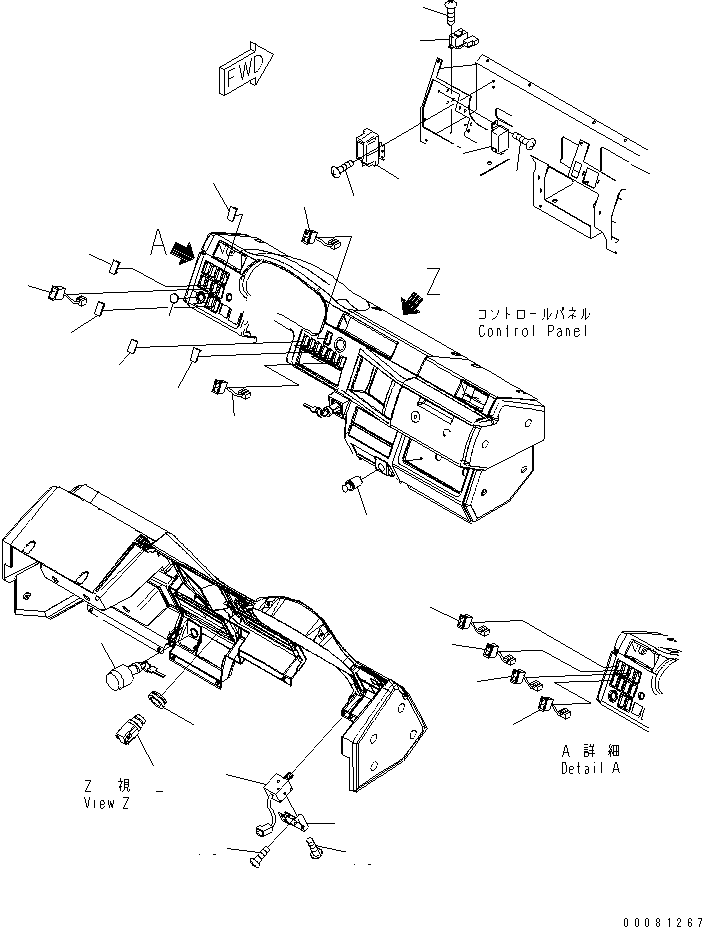 FWD

A

Z

コントロールパネル
Control Panel

Z 視
View Z

A 詳細
Detail A

00081267