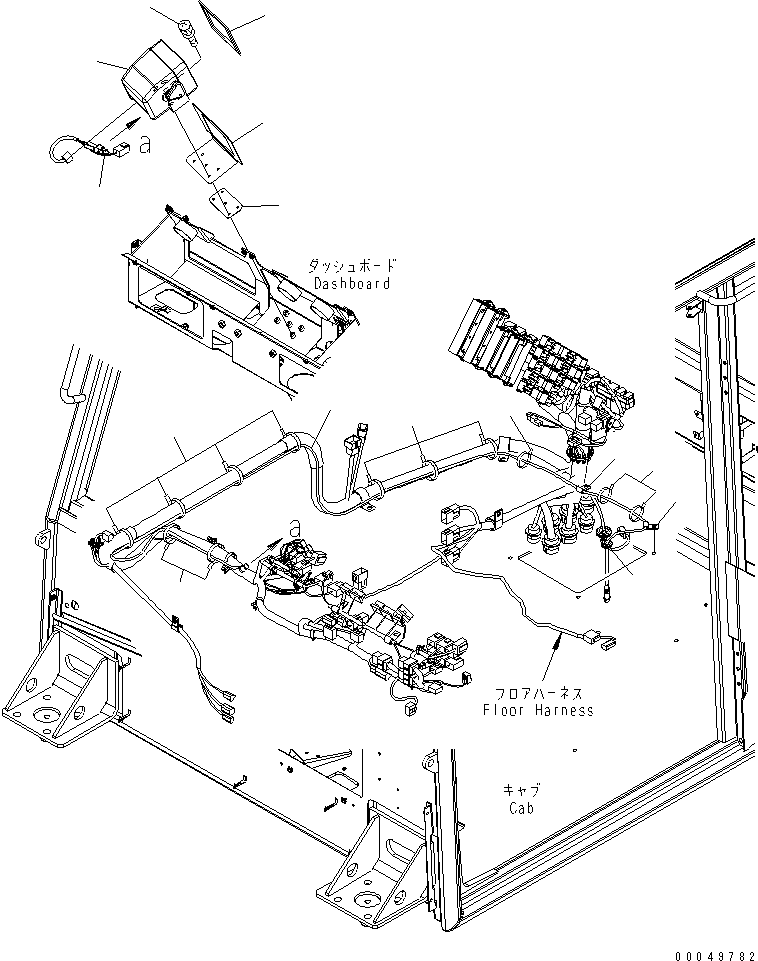 a

ダッシュボード
Dashboard

a

フロアハーネス
Floor Harness

キャブ
Cab

00049782