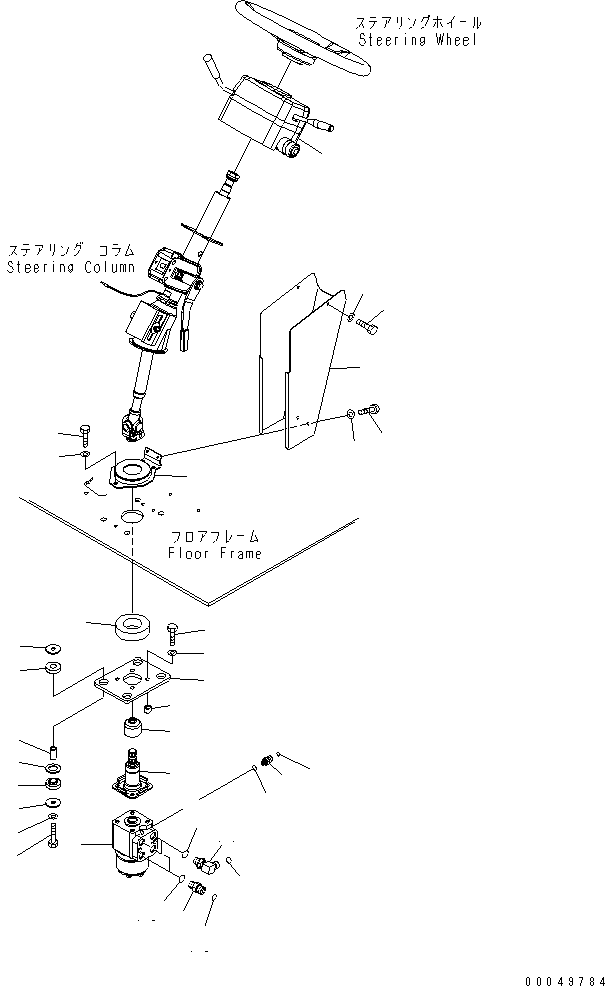 ステアリングホイール
Steering Wheel

ステアリング コラム
Steering Column

フロアフレーム
Floor Frame

00049784