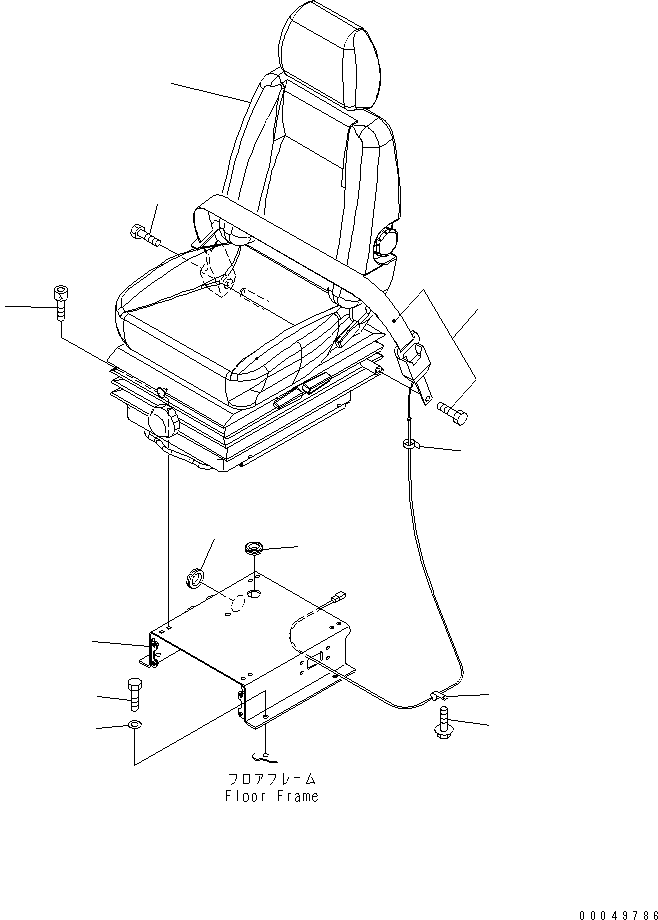 フロアフレーム
Floor Frame

00049786