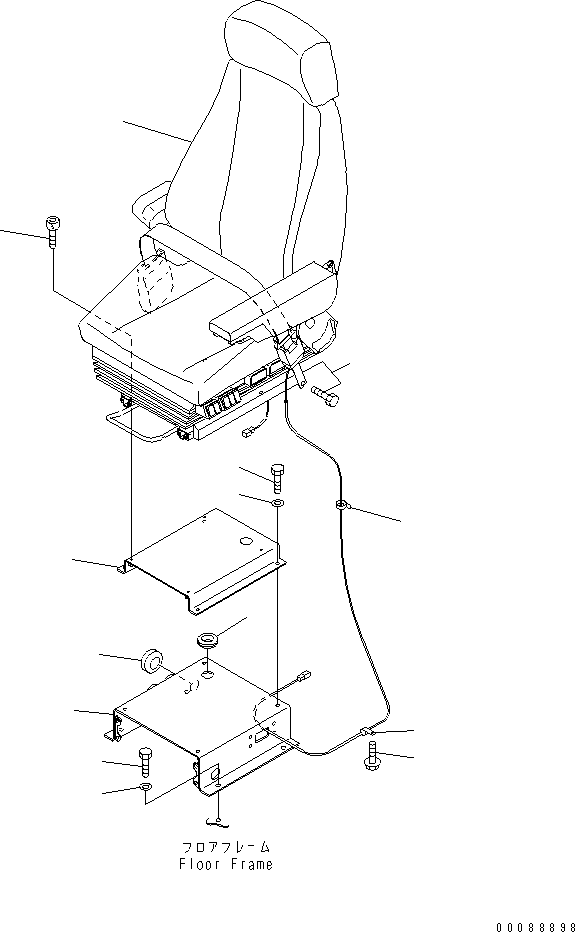 フロアフレーム
Floor Frame

00088898