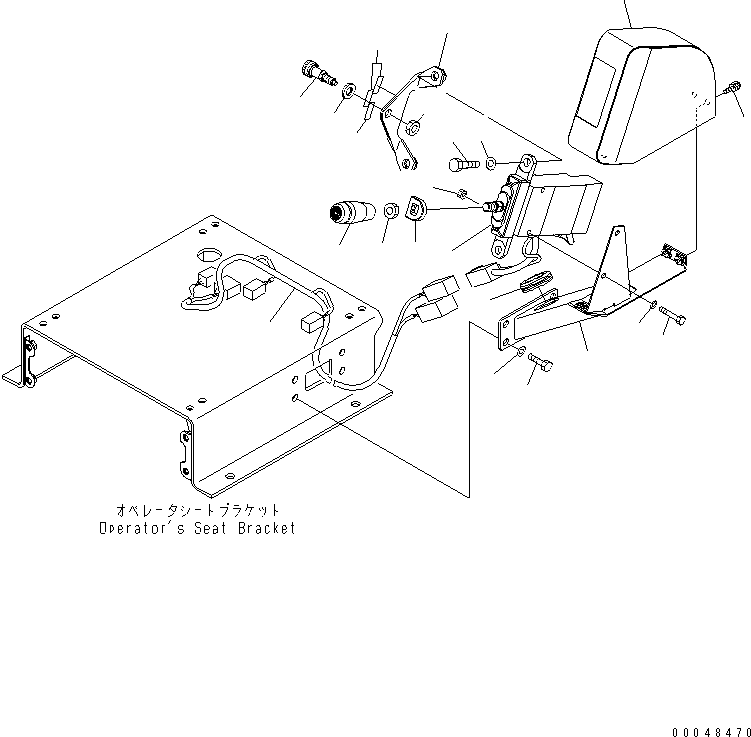 オペレータシートブラケット
Operator's Seat Bracket

00048470