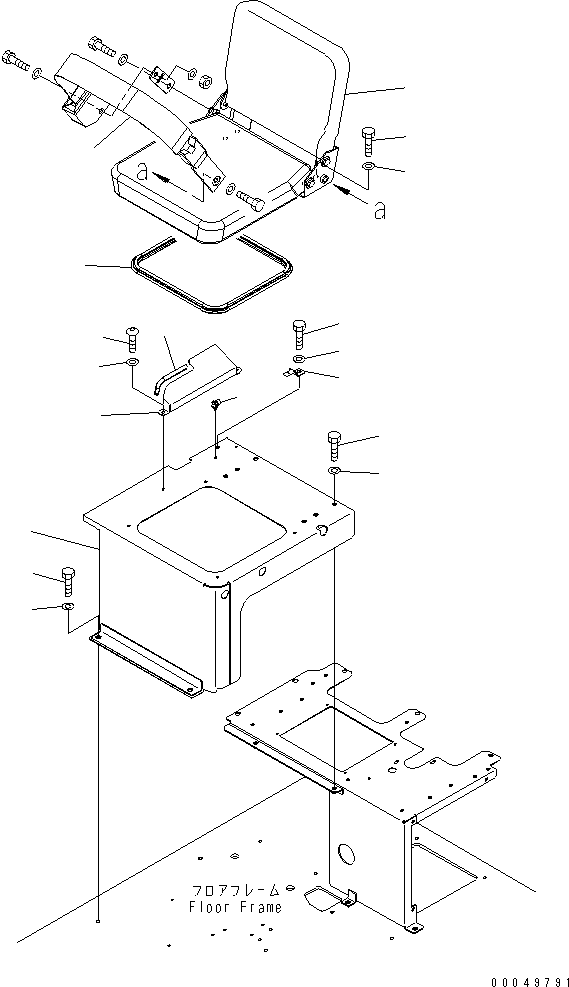 a
a
フロアフレーム
Floor Frame
00049791