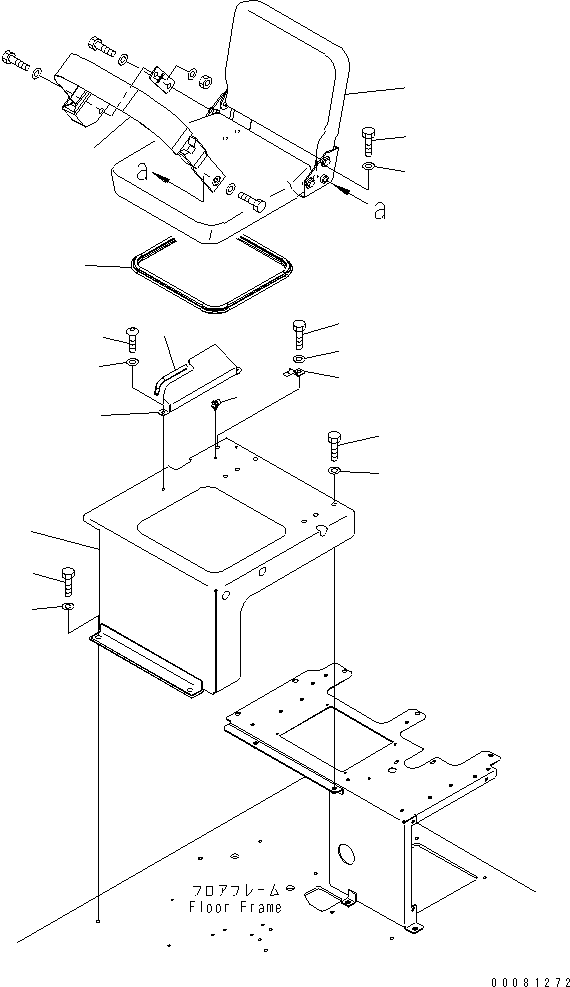 a
a
フロアフレーム
Floor Frame
00081272