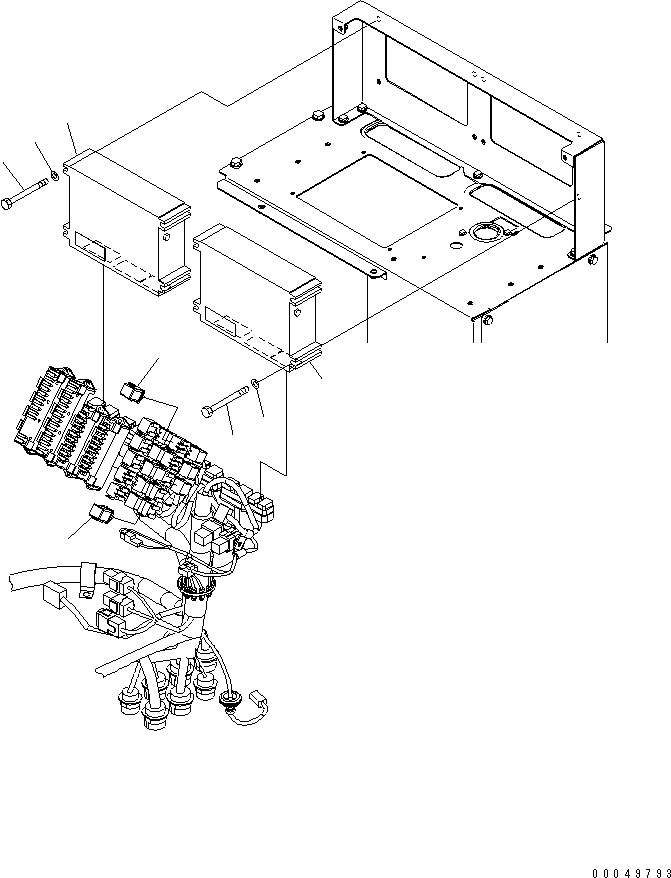 00049793