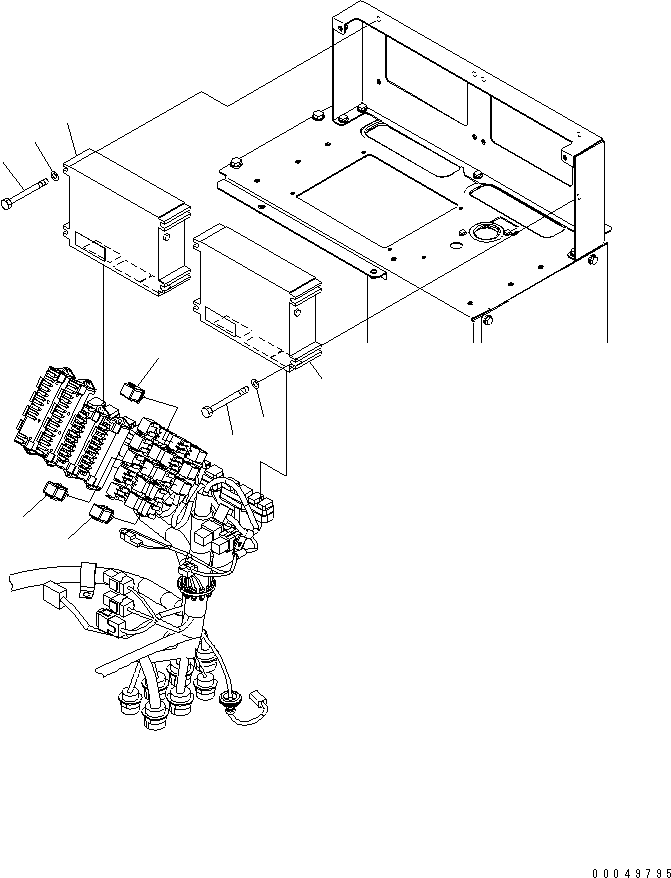 00049795