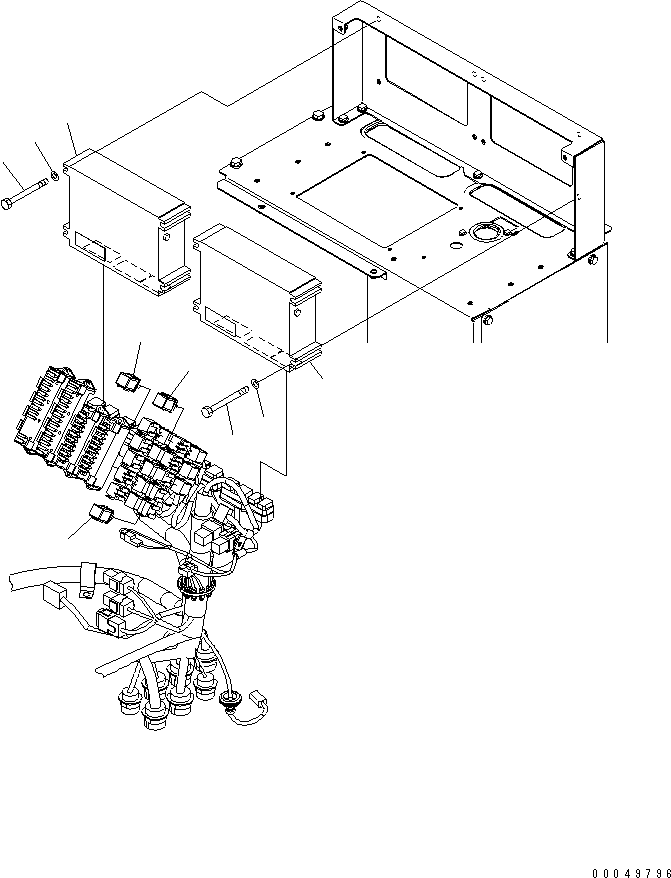 00049796