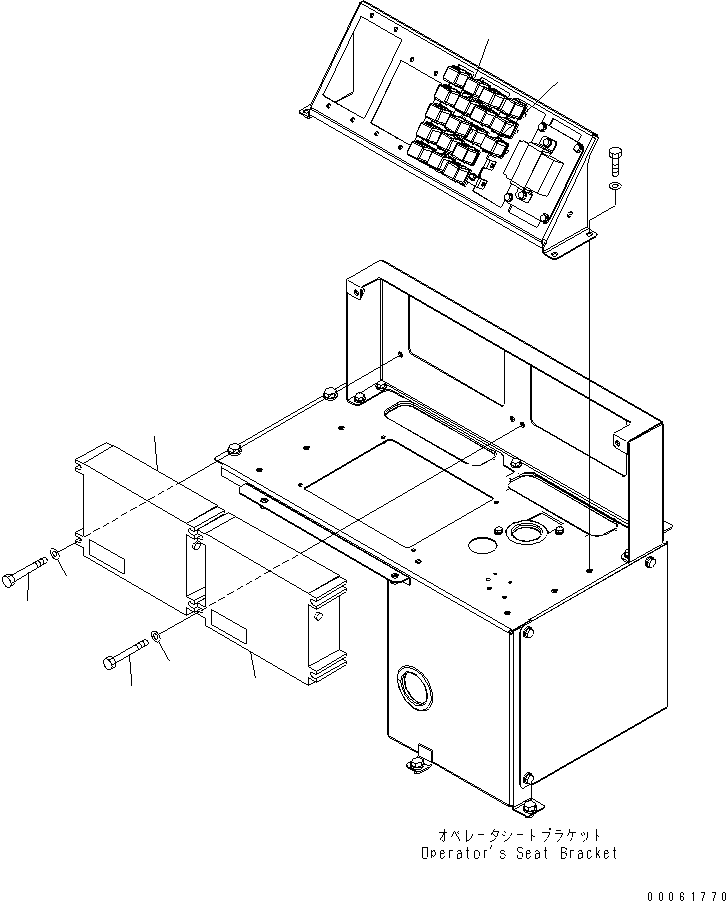 オペレータシートブラケット
Operator's Seat Bracket

00061770