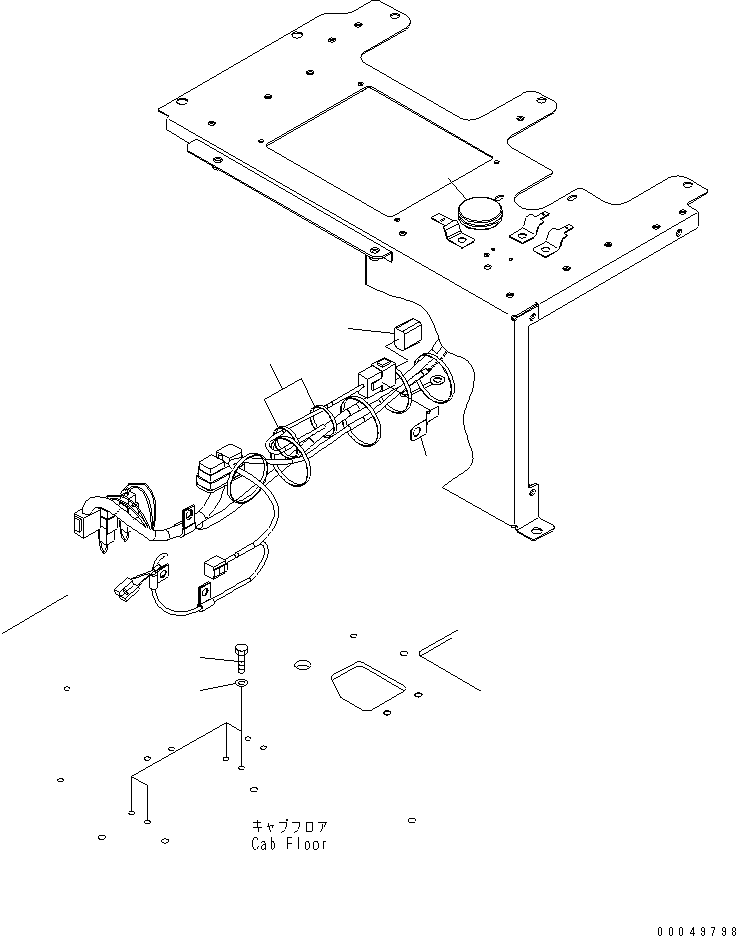 キャブフロア
Cab Floor

00049798