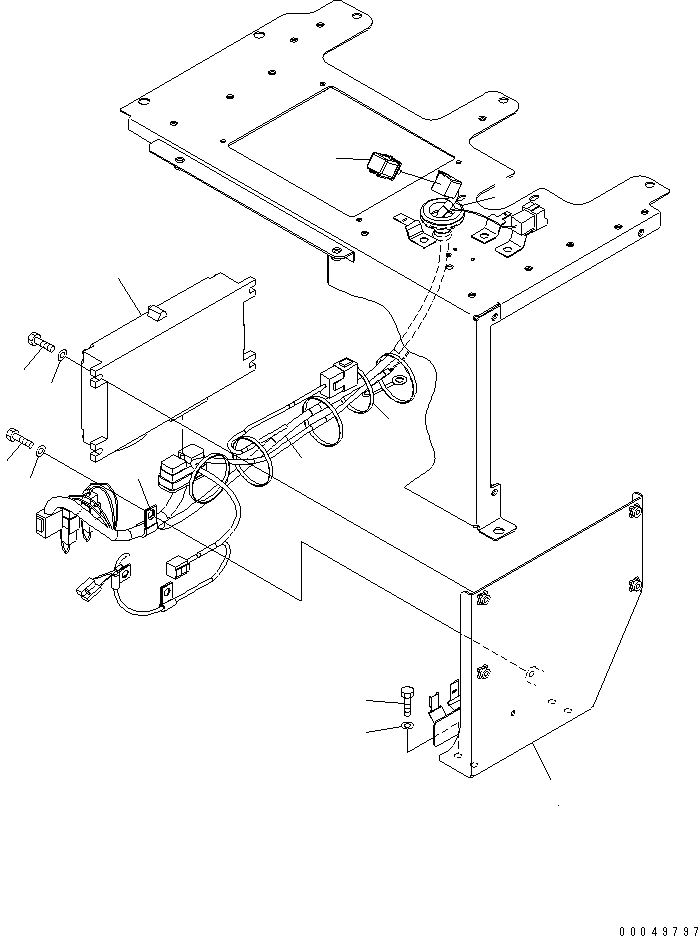 00049797