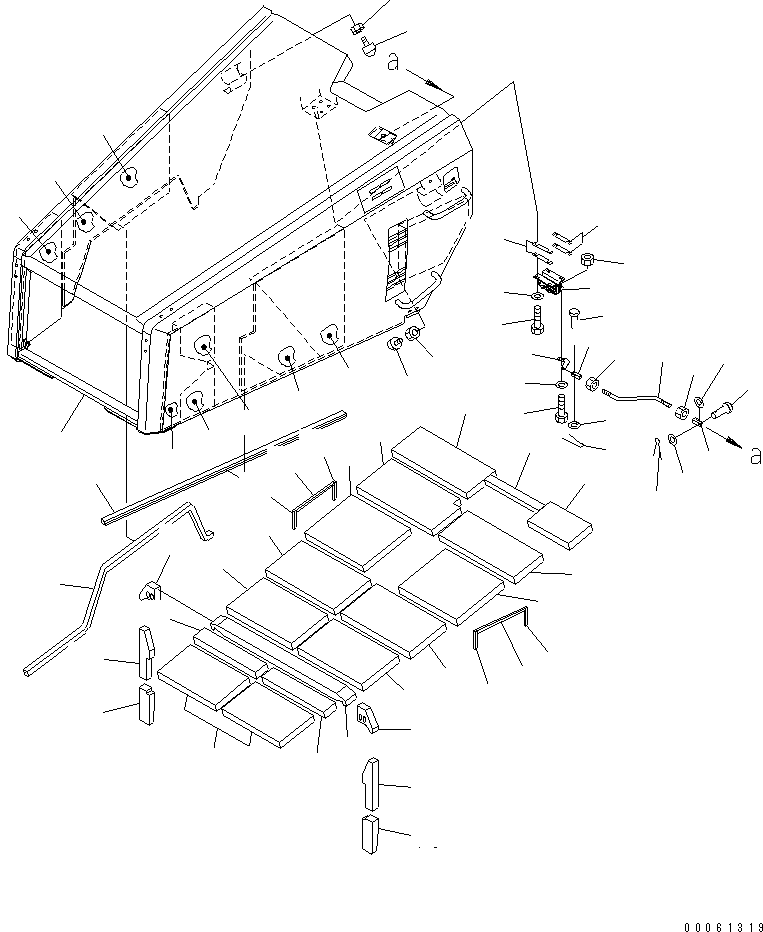 a

a

00061319