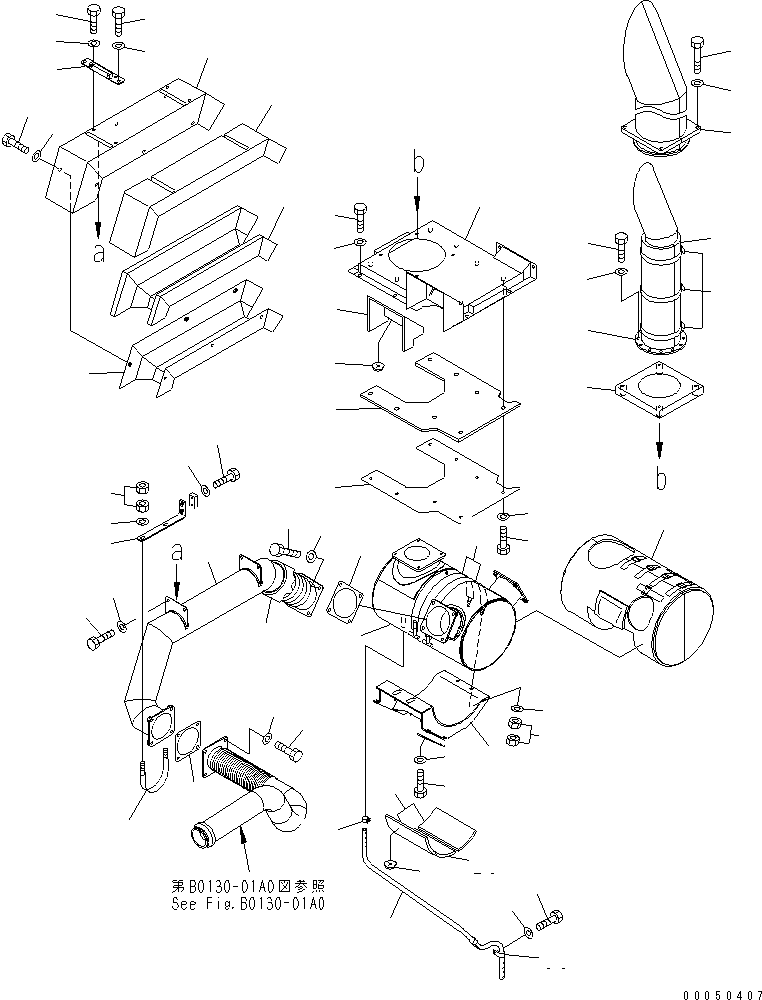 a
b
b
a
第B0130-01A0図参照
See Fig.B0130-01A0
00050407