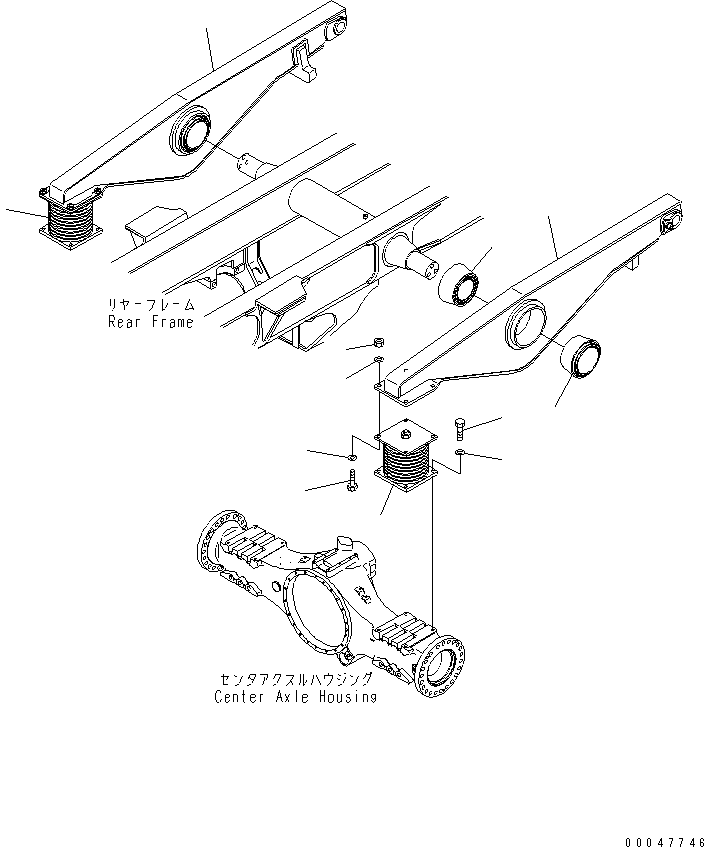 リヤーフレーム
Rear Frame

センタアクスルハウジング
Center Axle Housing

00047746