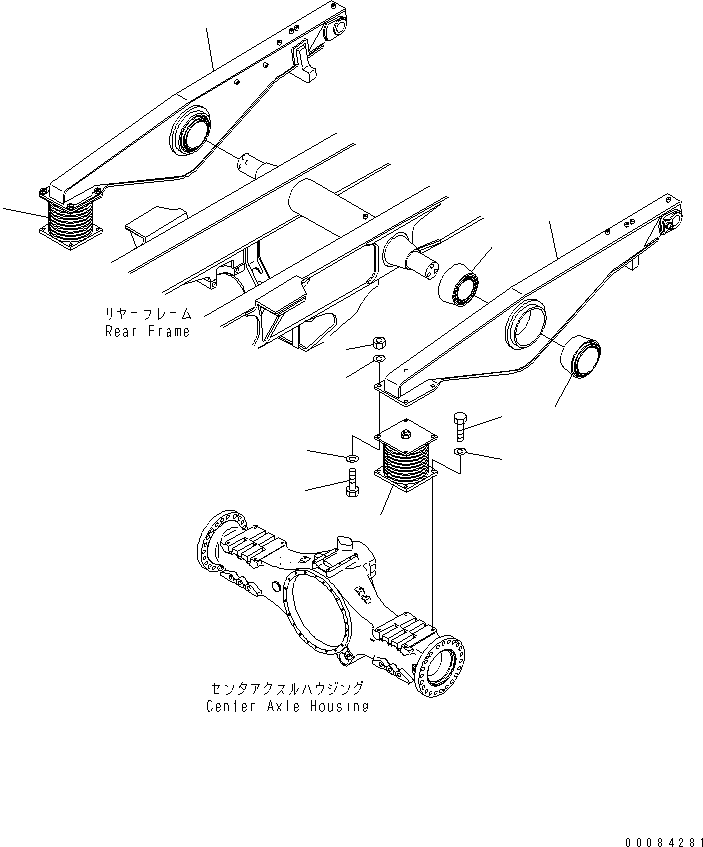 リヤーフレーム
Rear Frame

センタアクスルハウジング
Center Axle Housing

00084281