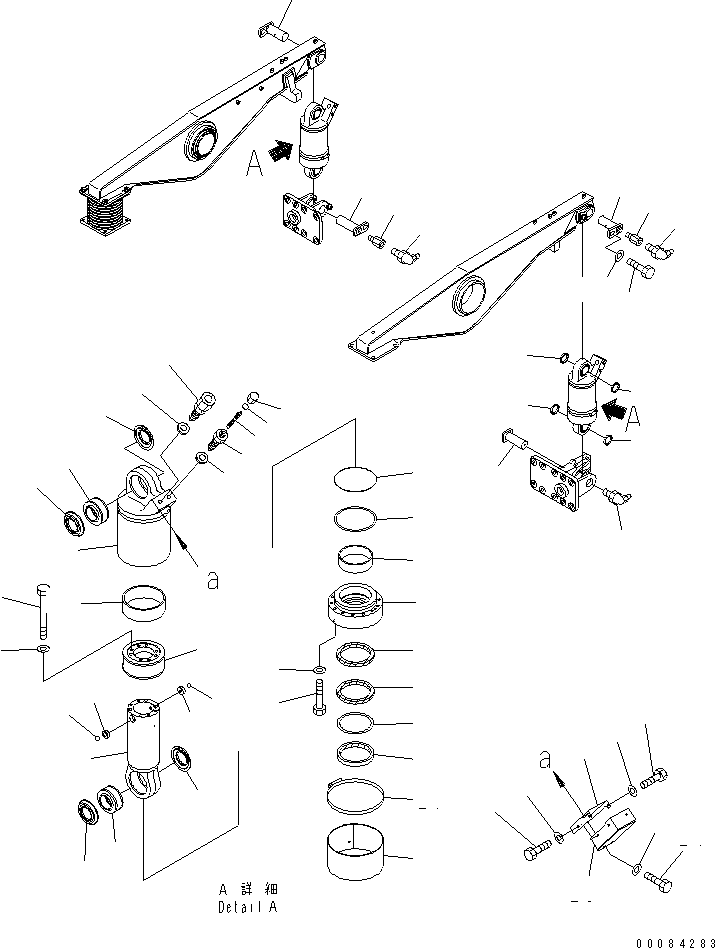 A

A

a

a

A 詳細
Detail A

00084283