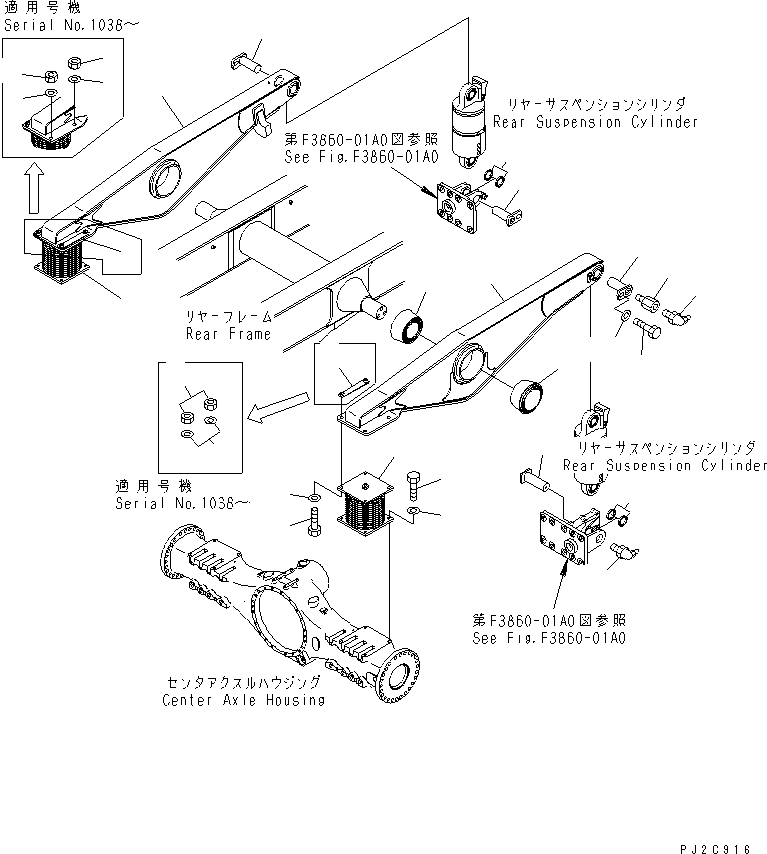 適用号機
Serial No.1036~

リヤーサスペンションシリンダ
Rear Suspension Cylinder

第F3860-01A0図参照
See Fig.F3860-01A0

リヤーフレーム
Rear Frame

適用号機
Serial No.1036~

リヤーサスペンションシリンダ
Rear Suspension Cylinder

第F3860-01A0図参照
See Fig.F3860-01A0

センタアクスルハウジング
Center Axle Housing

PJ2C916