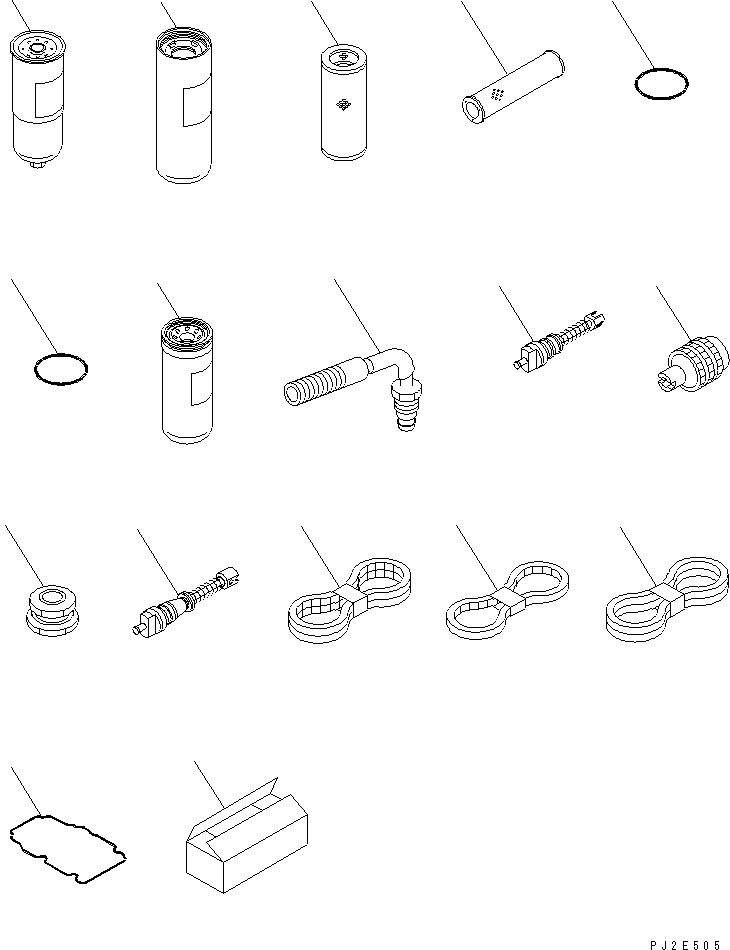 PJ2E505