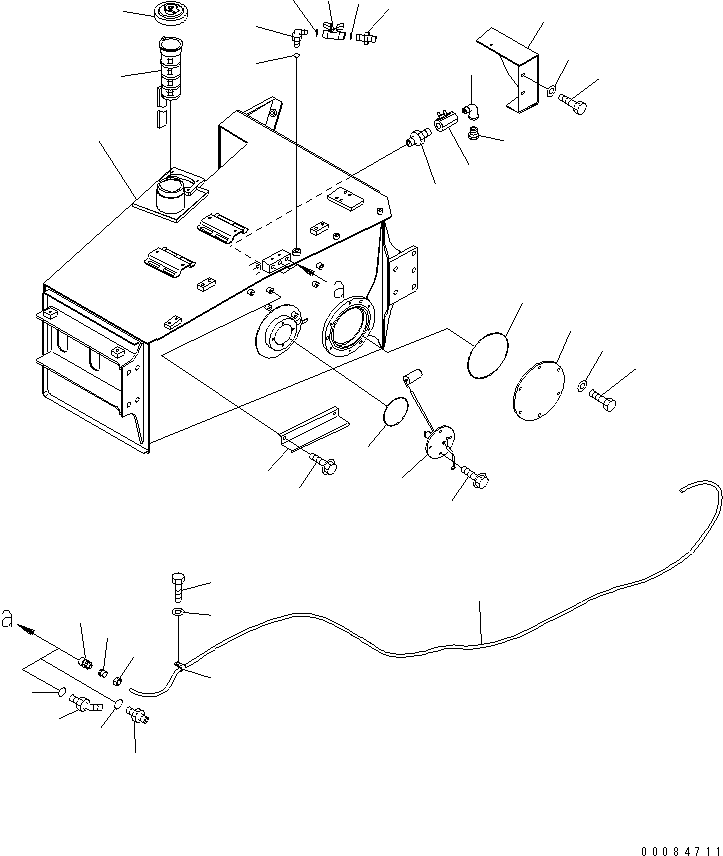 a

a

00084711