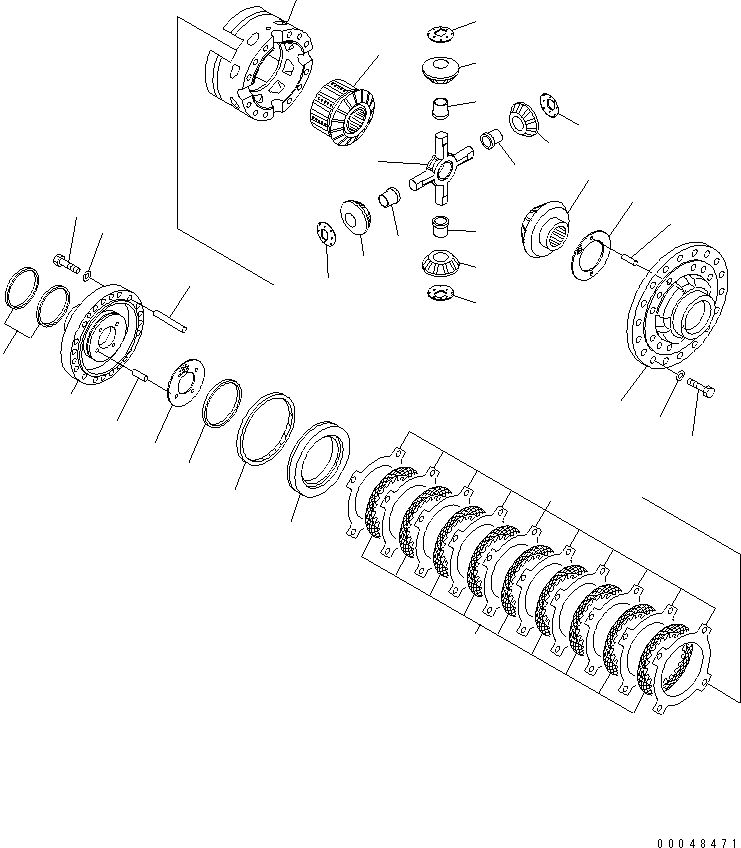 00048471