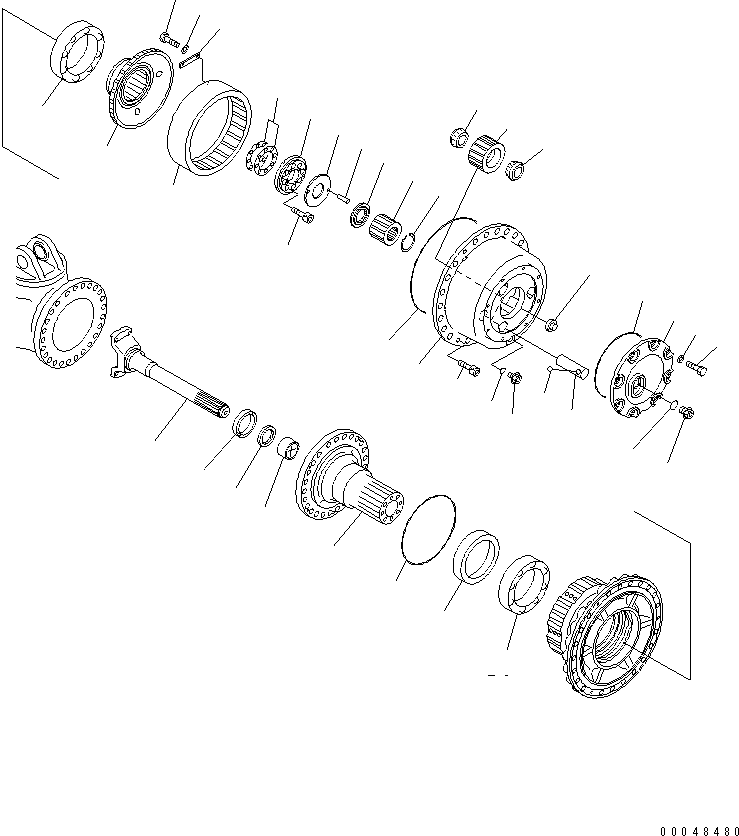 00048480