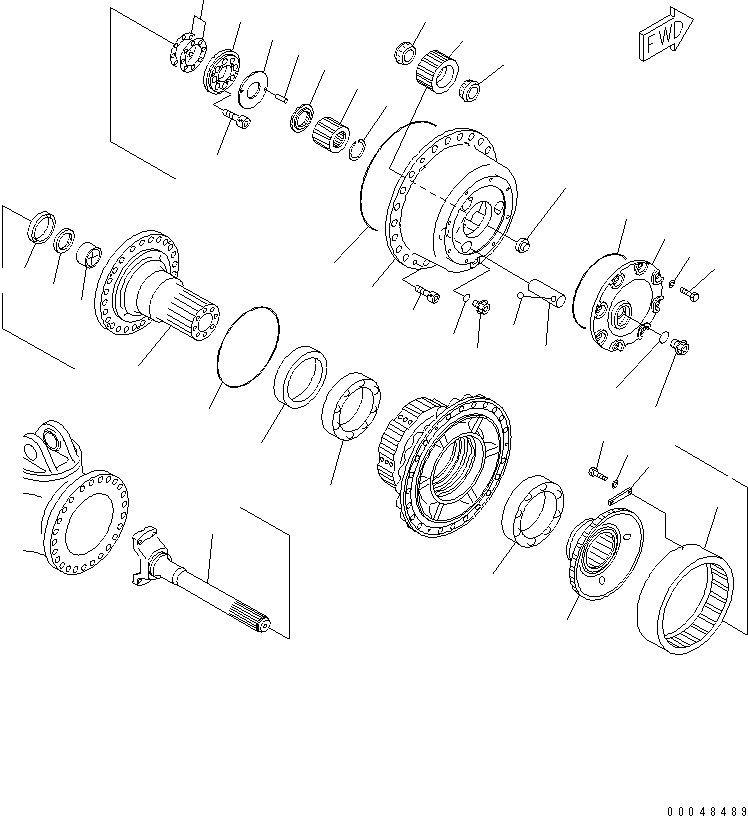 FWD

00048489