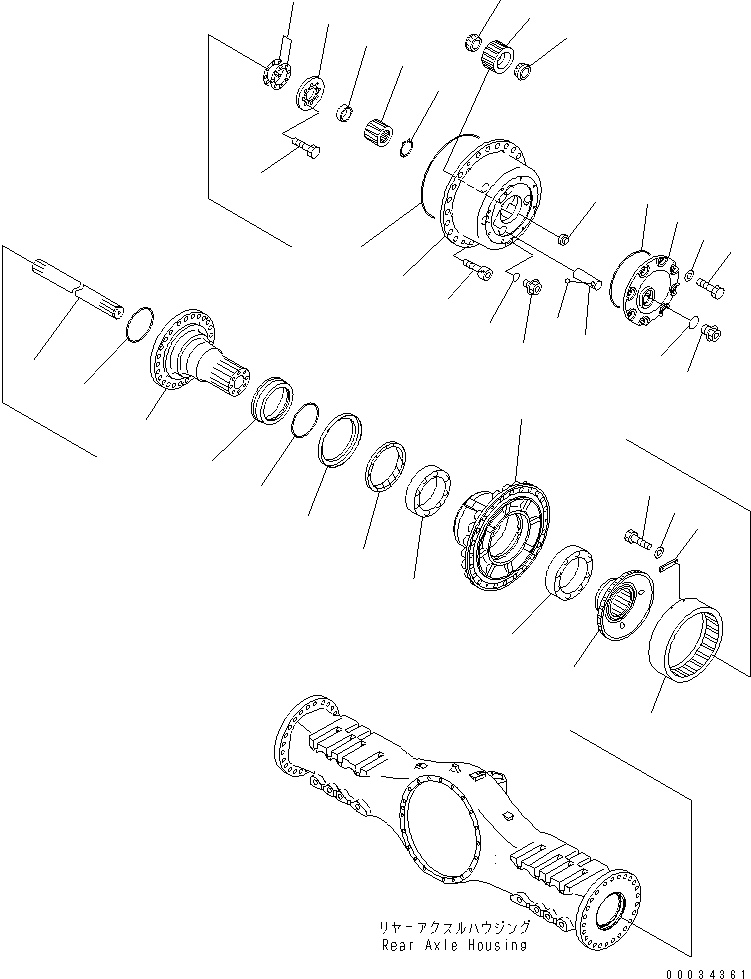 リヤーアクスルハウジング
Rear Axle Housing

00034361