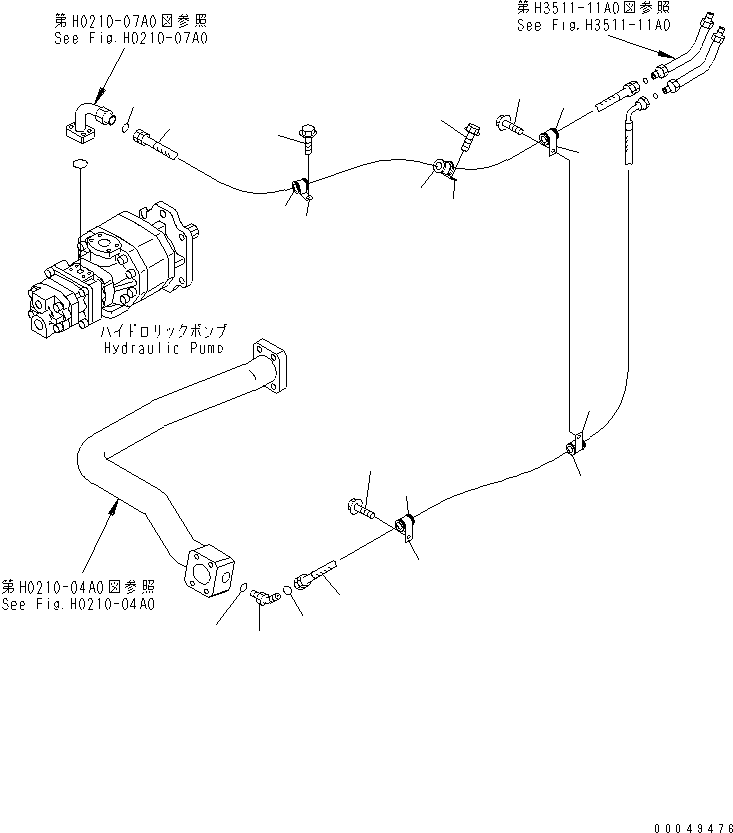 第H0210-07A0図参照
See Fig.H0210-07A0

第H3511-11A0図参照
See Fig.H3511-11A0

ハイドロリックポンプ
Hydraulic Pump

第H0210-04A0図参照
See Fig.H0210-04A0

00049476