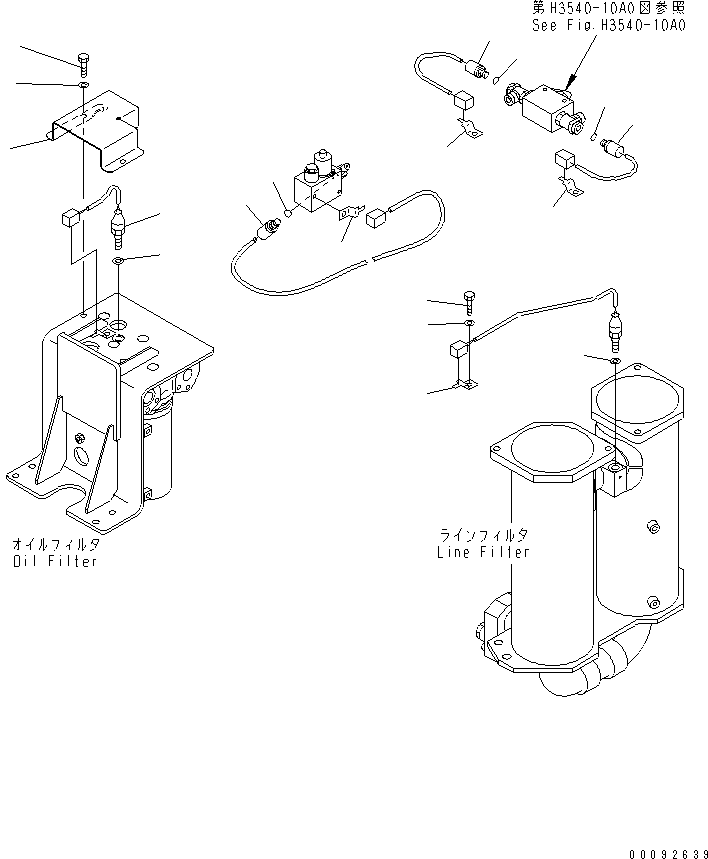 第H3540-10A0図参照
See Fig.H3540-10A0

オイルフィルタ
Oil Filter

ラインフィルタ
Line Filter

00092639