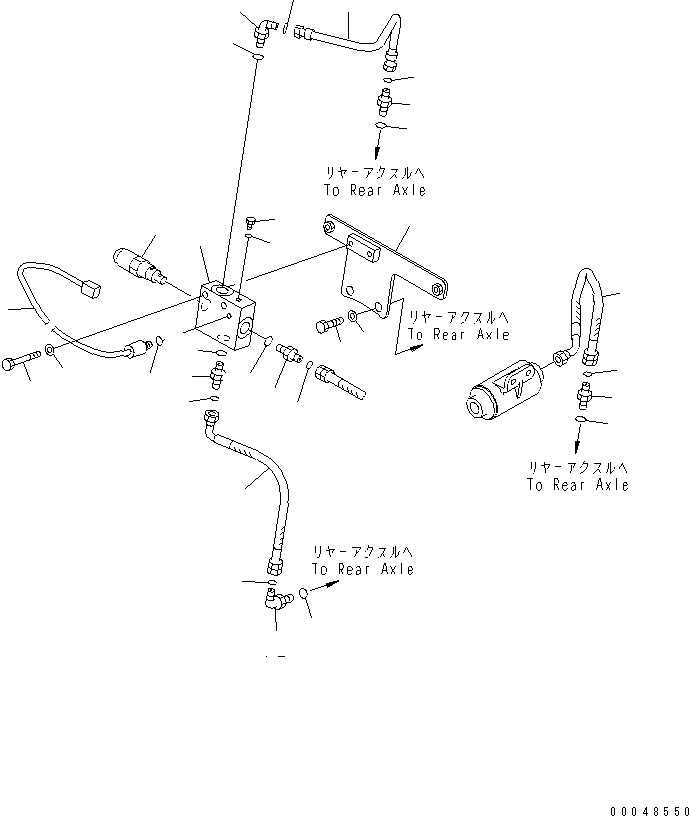 リヤーアクスルへ
To Rear Axle

リヤーアクスルへ
To Rear Axle

リヤーアクスルへ
To Rear Axle

リヤーアクスルへ
To Rear Axle

00048550