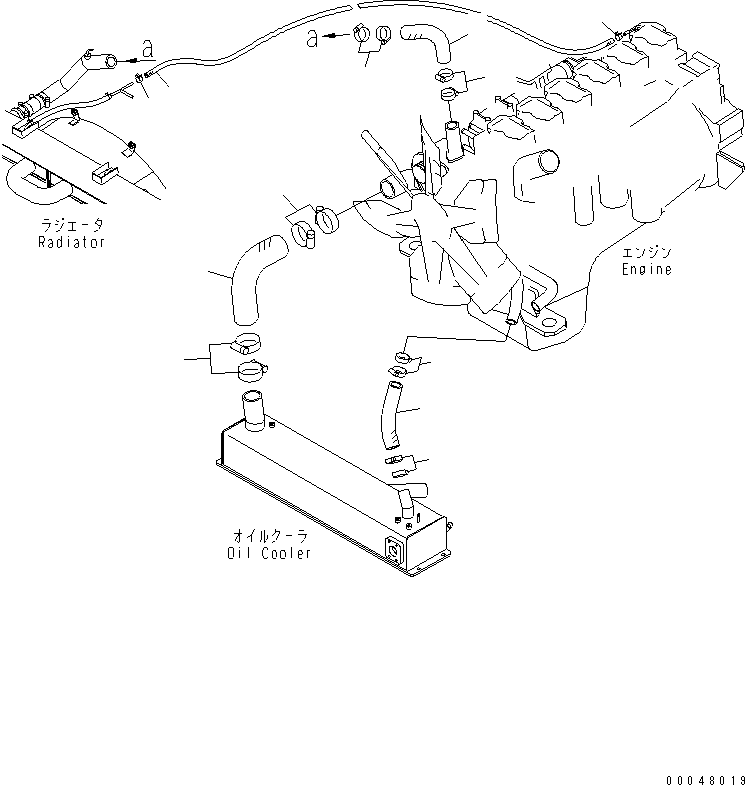 a

a

ラジエータ
Radiator

エンジン
Engine

オイルクーラ
Oil Cooler

00048019