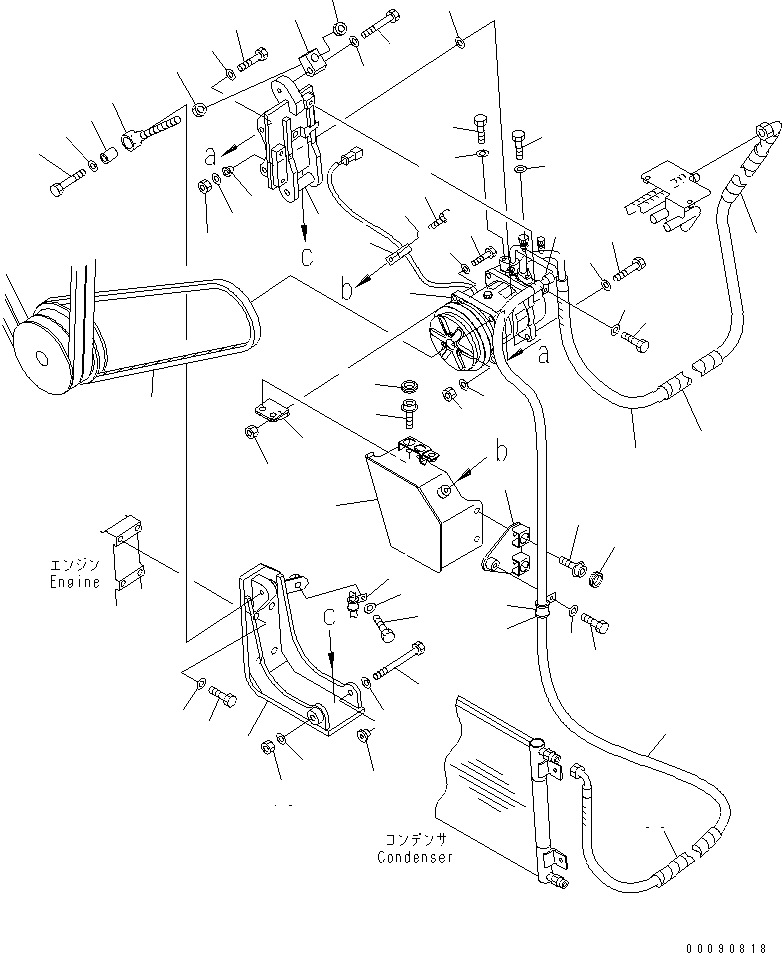 a
c
b
a
b
エンジン
Engine
c
コンデンサ
Condenser
00090818