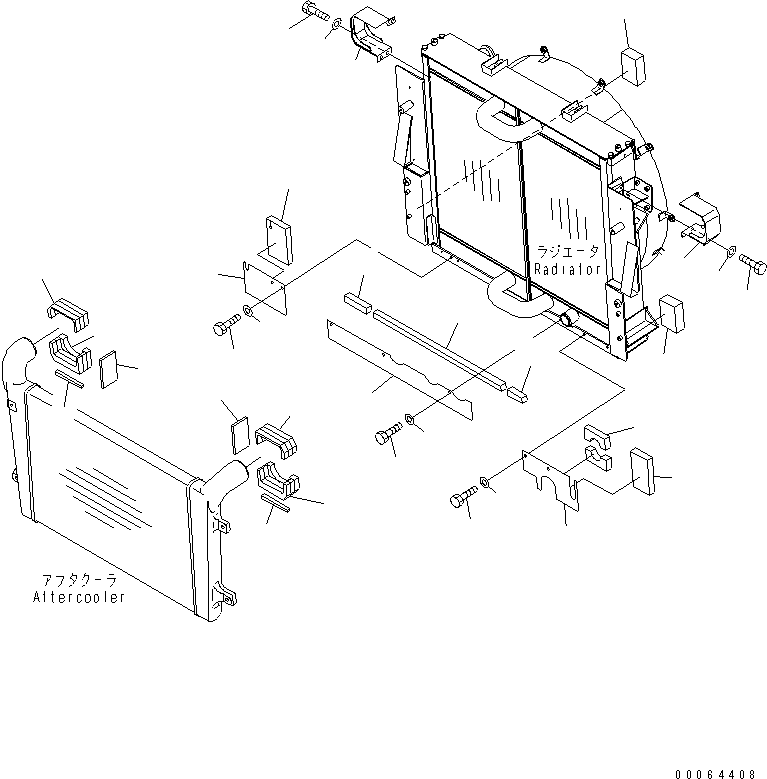 ラジエータ
Radiator

アフタクーラ
Aftercooler

00064408