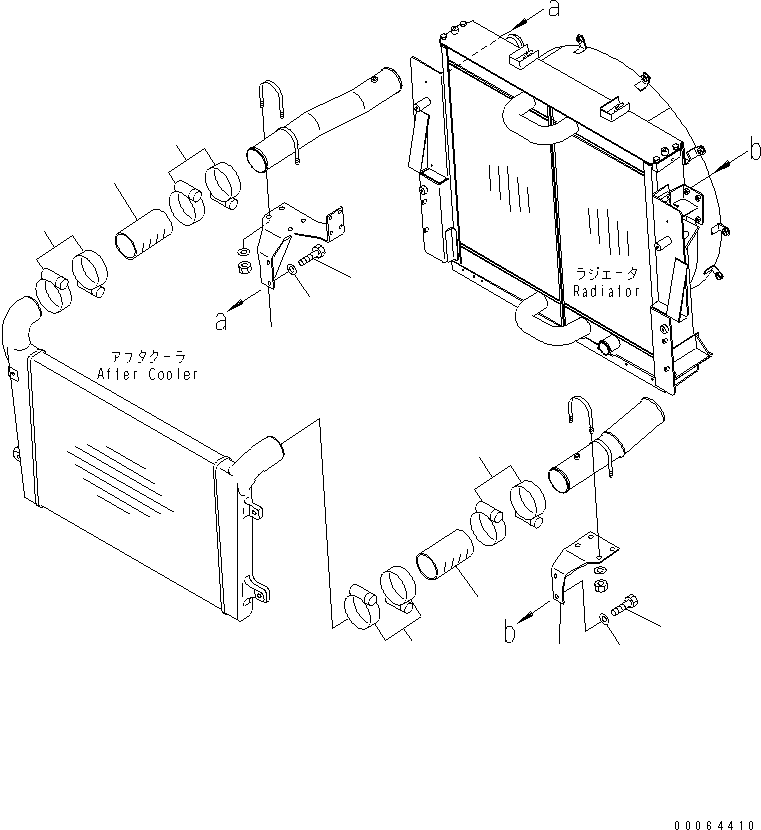 a

b

ラジエータ
Radiator

a

アフタクーラ
After Cooler

b

00064410