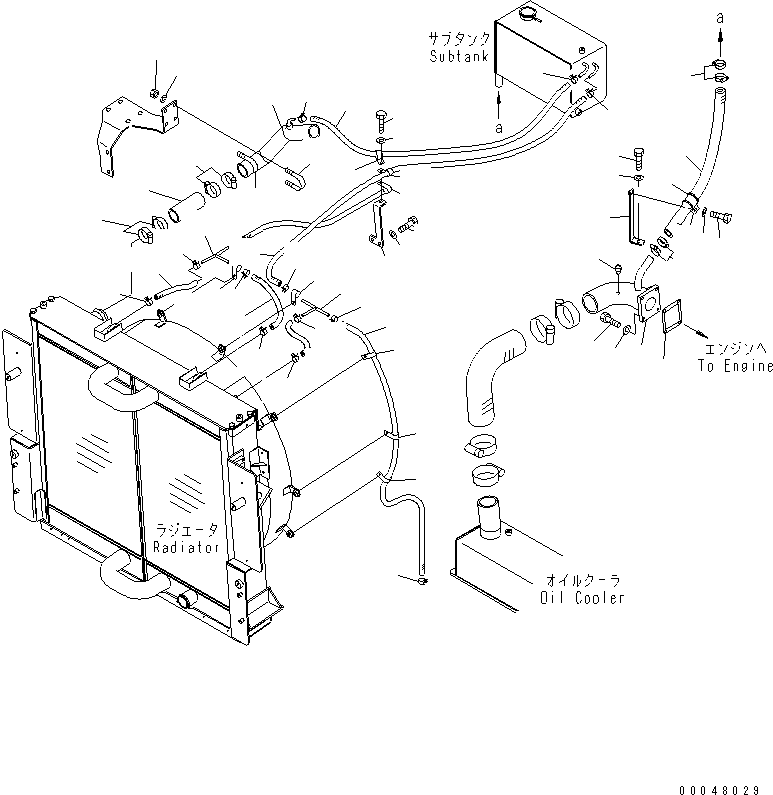 サブタンク
Subtank

a

a

エンジンへ
To Engine

ラジエータ
Radiator

オイルクーラ
Oil Cooler

00048029