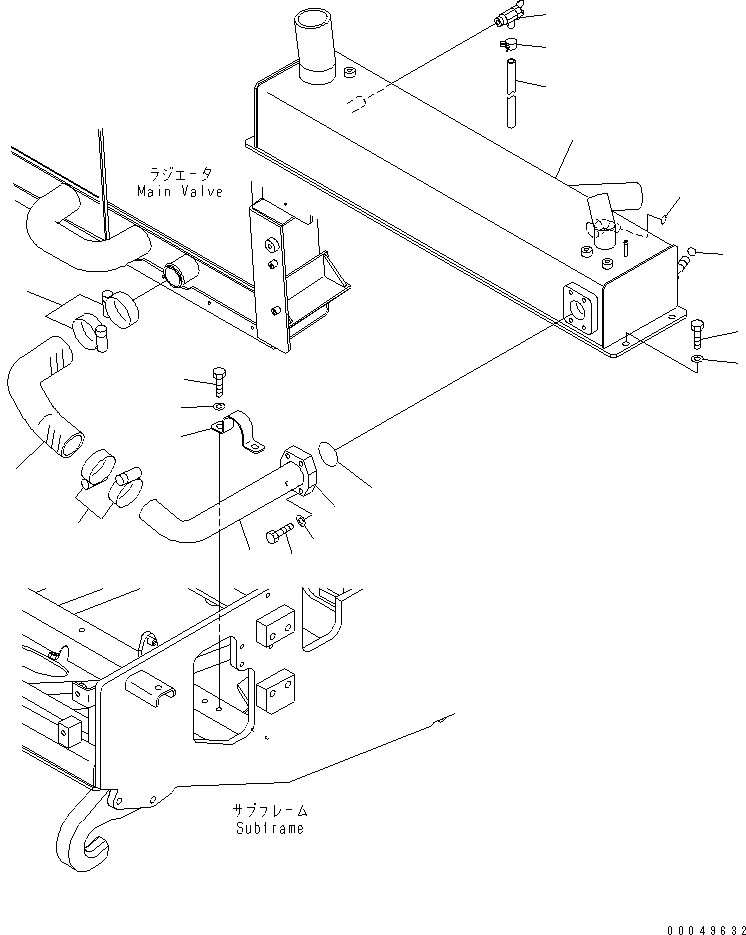 ラジエータ
Main Valve

サブフレーム
Subframe

00049632