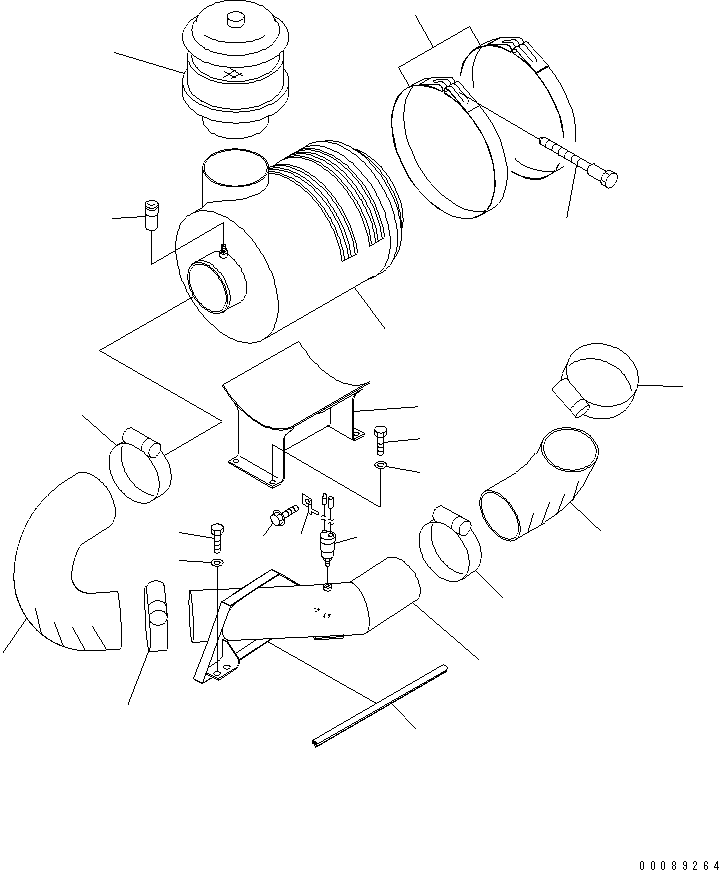 00089264