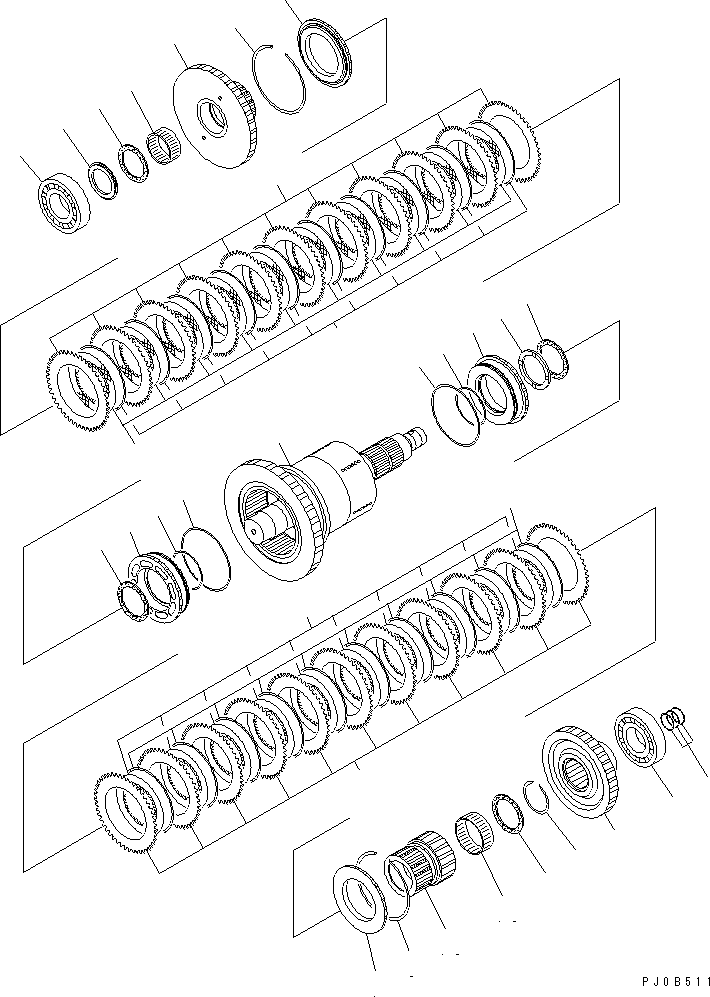 PJ0B511