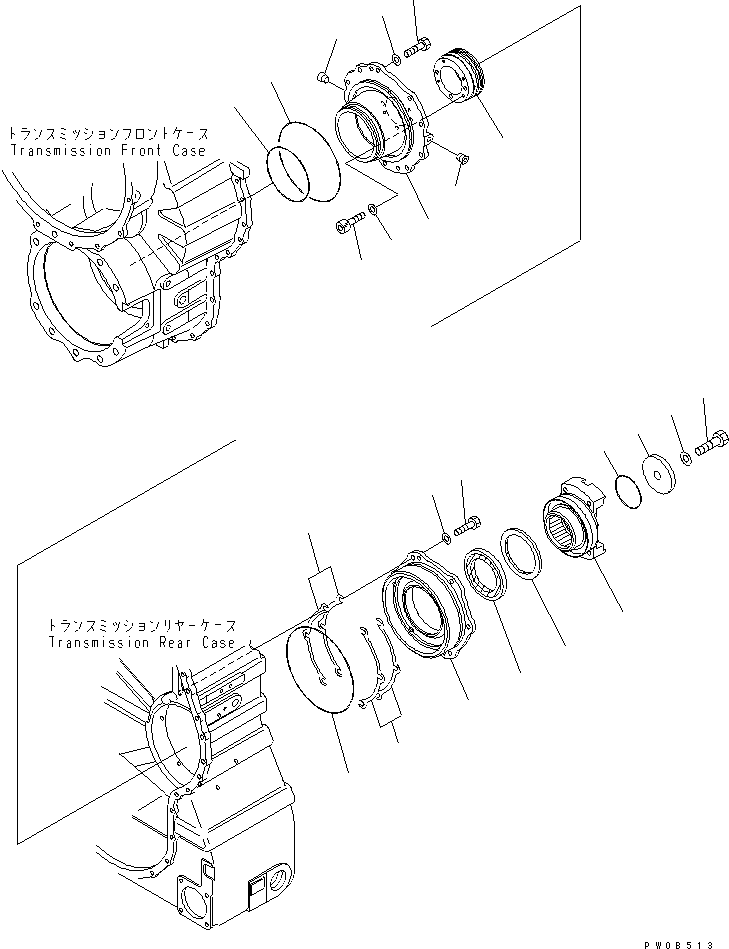 トランスミッションフロントケース
Transmission Front Case

トランスミッションリヤーケース
Transmission Rear Case

PW08513