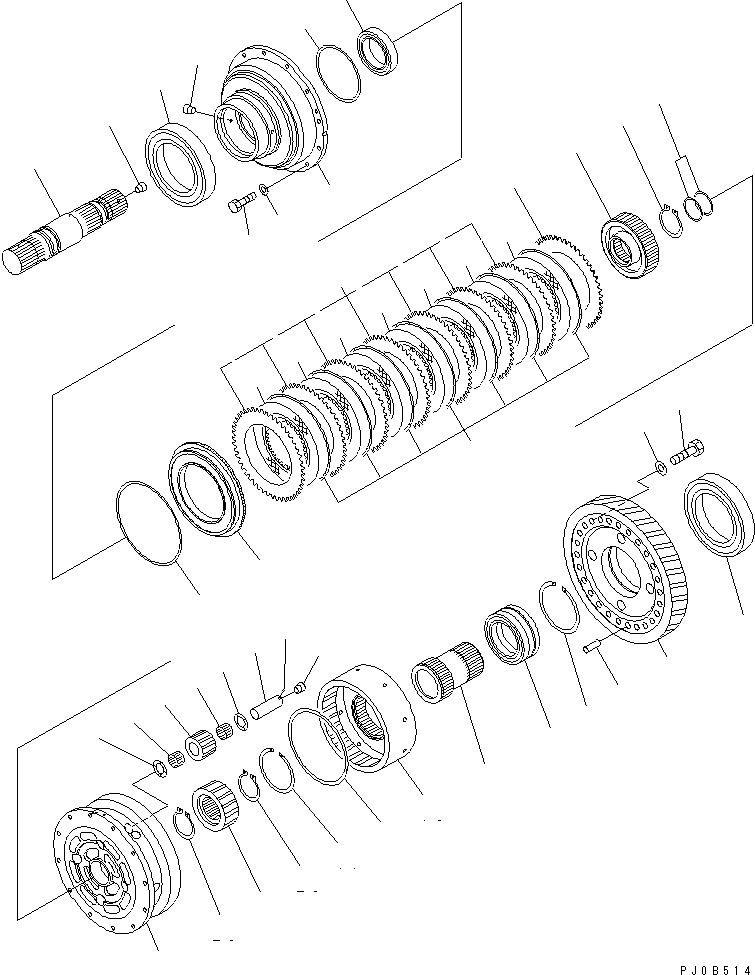 PJ0B514