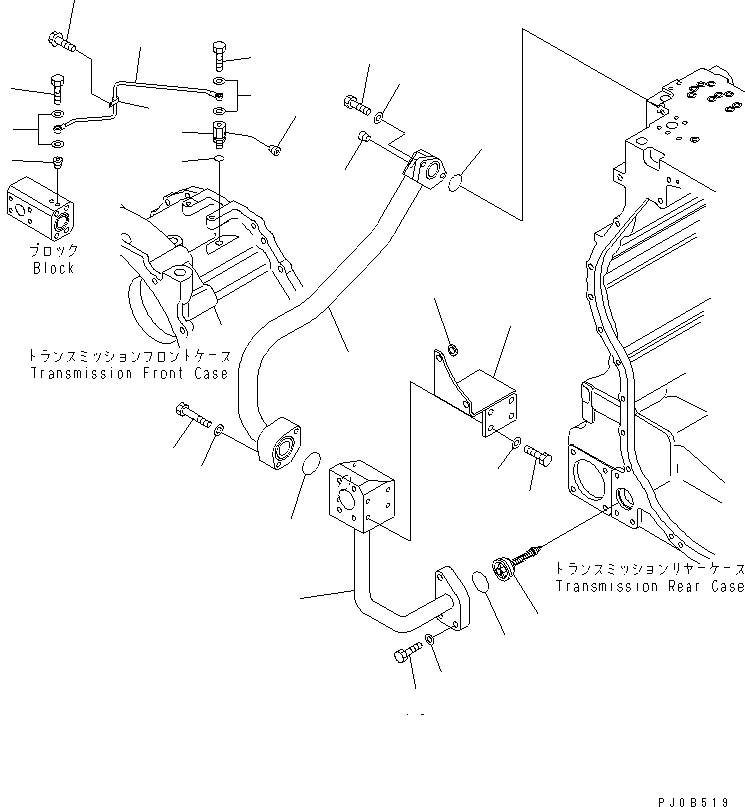 ブロック
Block

トランスミッションフロントケース
Transmission Front Case

トランスミッションリヤーケース
Transmission Rear Case

PJ0B519