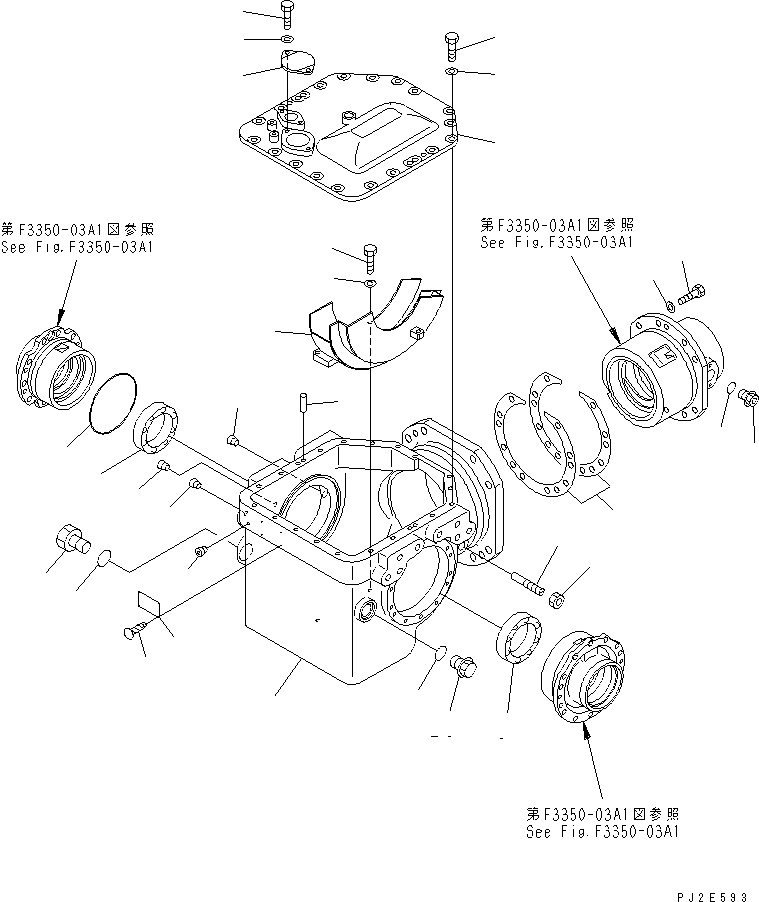 第F3350-03A1図参照
See Fig.F3350-03A1

第F3350-03A1図参照
See Fig.F3350-03A1

第F3350-03A1図参照
See Fig.F3350-03A1

PJ2E593