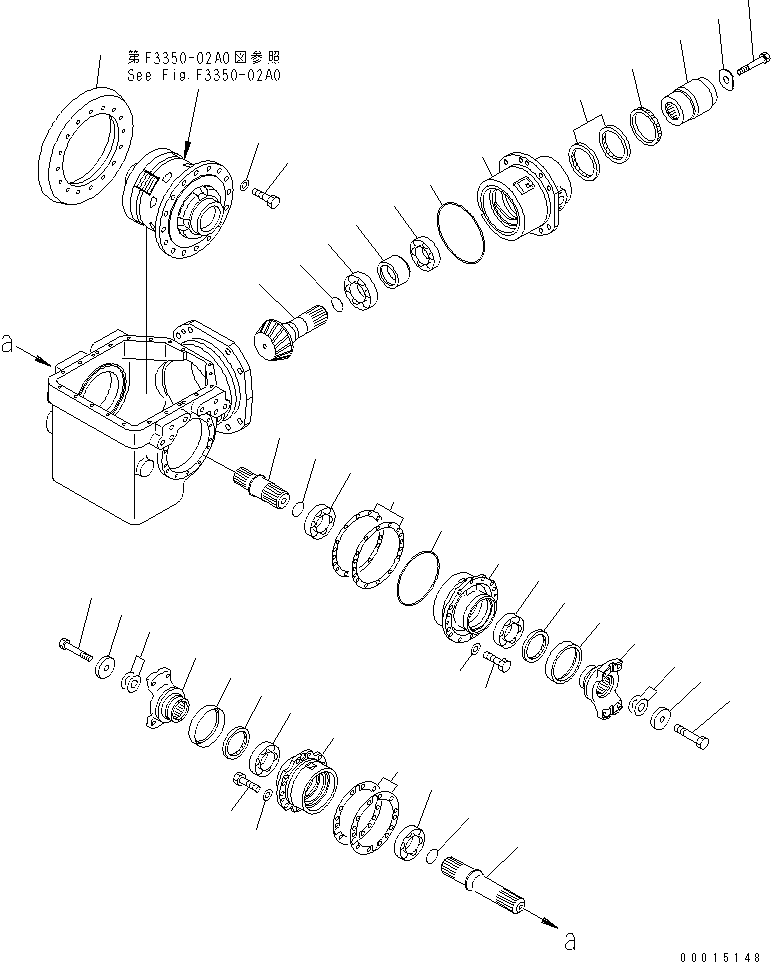 第F3350-02A0図参照
See Fig.F3350-02A0

a

a

00015148