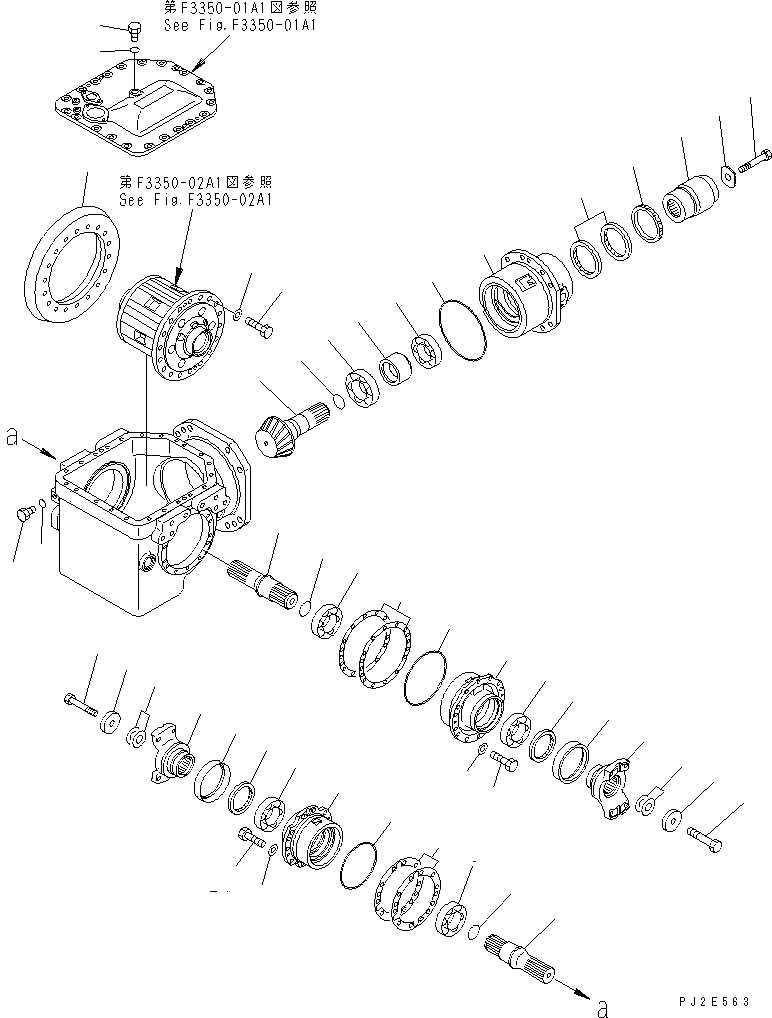 第F3350-01A1図参照
See Fig.F3350-01A1

第F3350-02A1図参照
See Fig.F3350-02A1

a

a

PJ2E563