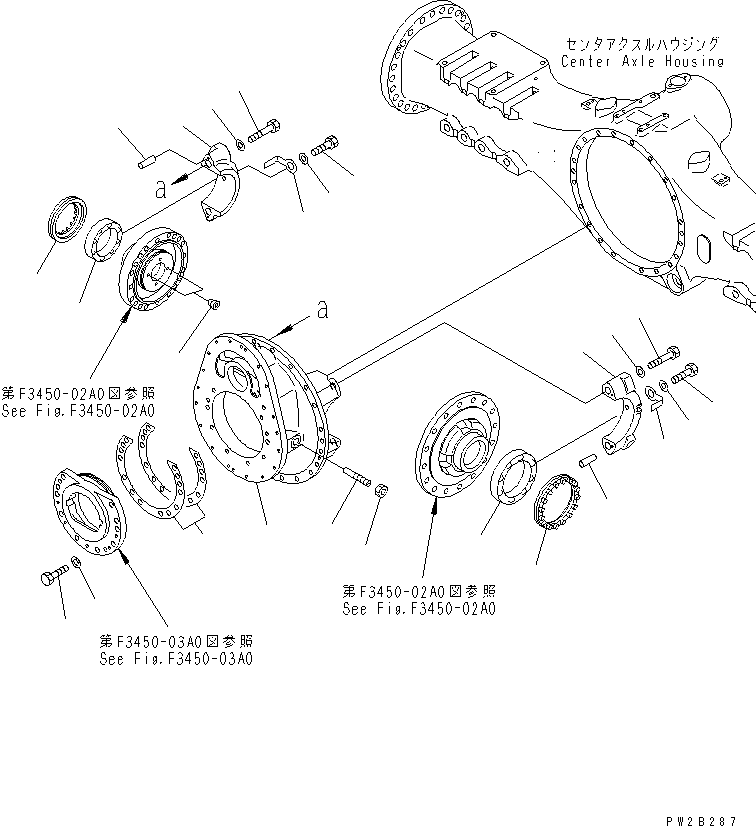 センタアクスルハウジング
Center Axle Housing

a

a

第F3450-02A0図参照
See Fig.F3450-02A0

第F3450-02A0図参照
See Fig.F3450-02A0

第F3450-03A0図参照
See Fig.F3450-03A0

PW2B287