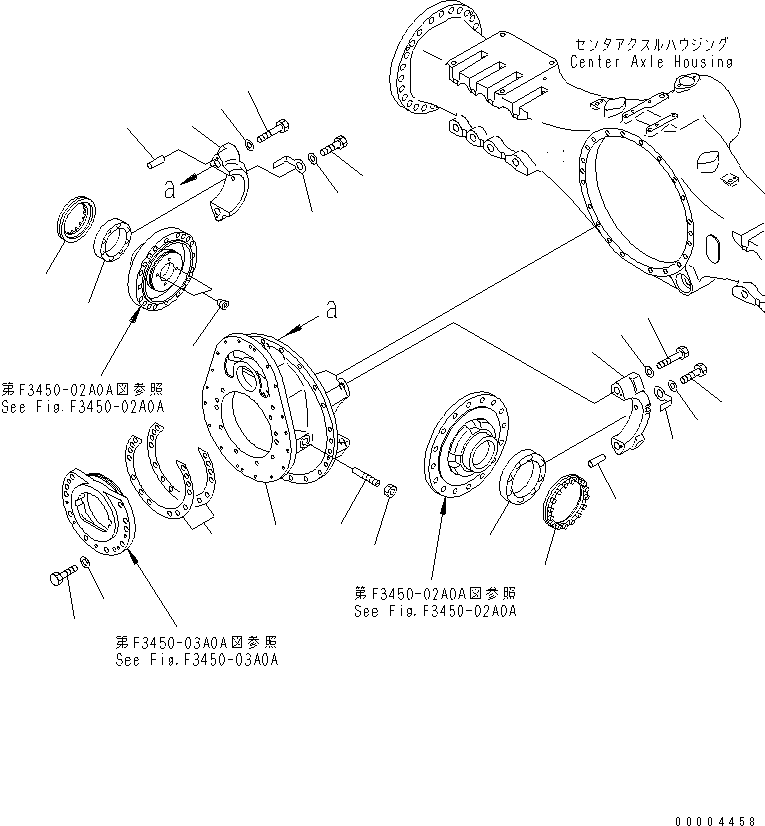 センタアクスルハウジング
Center Axle Housing

a

a

第F3450-02A0A図参照
See Fig.F3450-02A0A

第F3450-02A0A図参照
See Fig.F3450-02A0A

第F3450-03A0A図参照
See Fig.F3450-03A0A

00004458