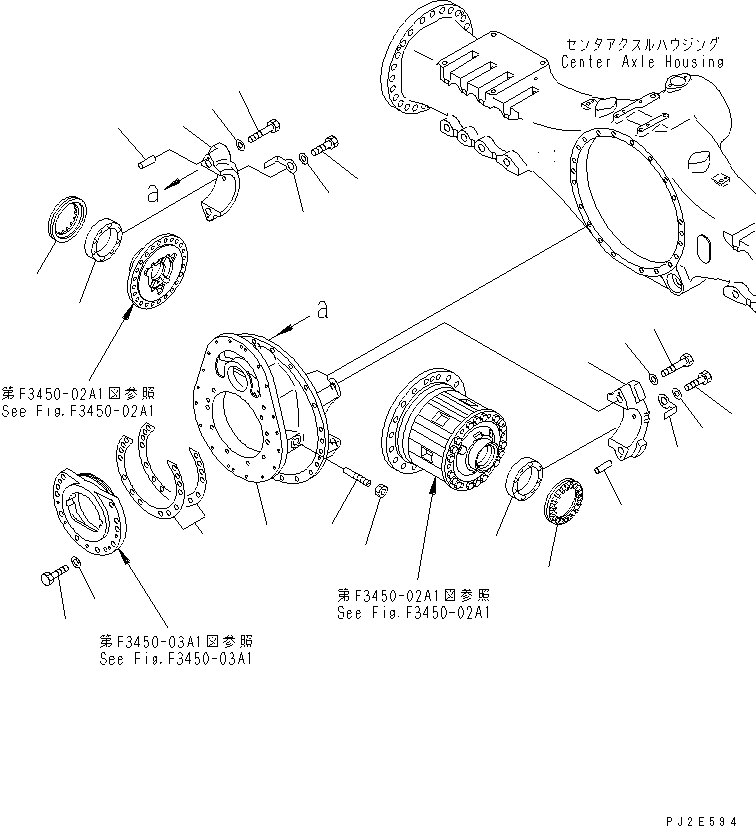 センタアクスルハウジング
Center Axle Housing

a

a

第F3450-02A1図参照
See Fig.F3450-02A1

第F3450-02A1図参照
See Fig.F3450-02A1

第F3450-03A1図参照
See Fig.F3450-03A1

PJ2E594