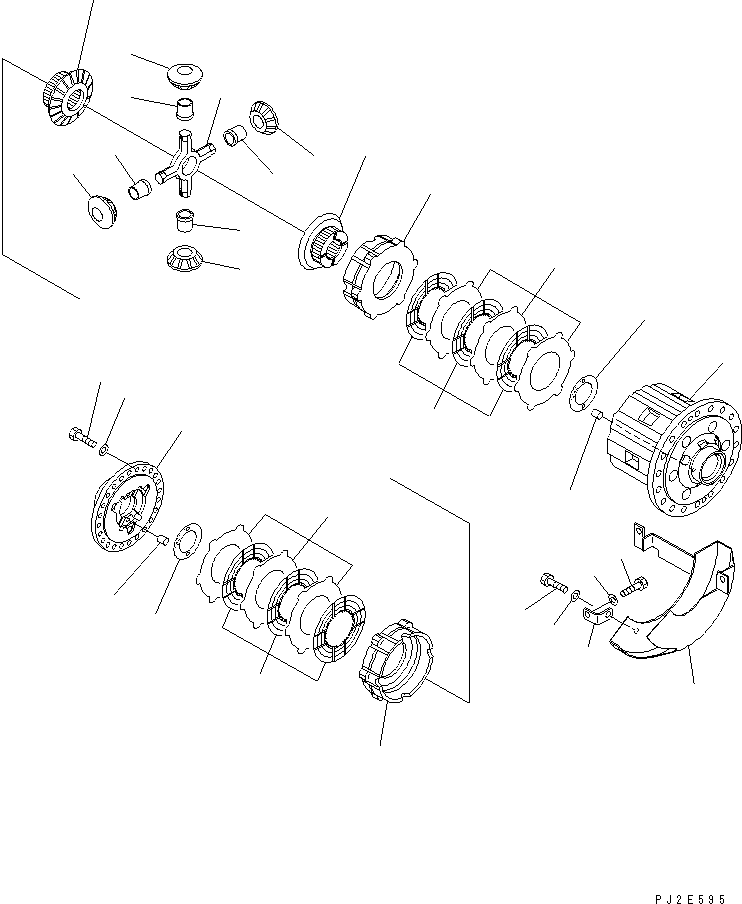 PJ2E595