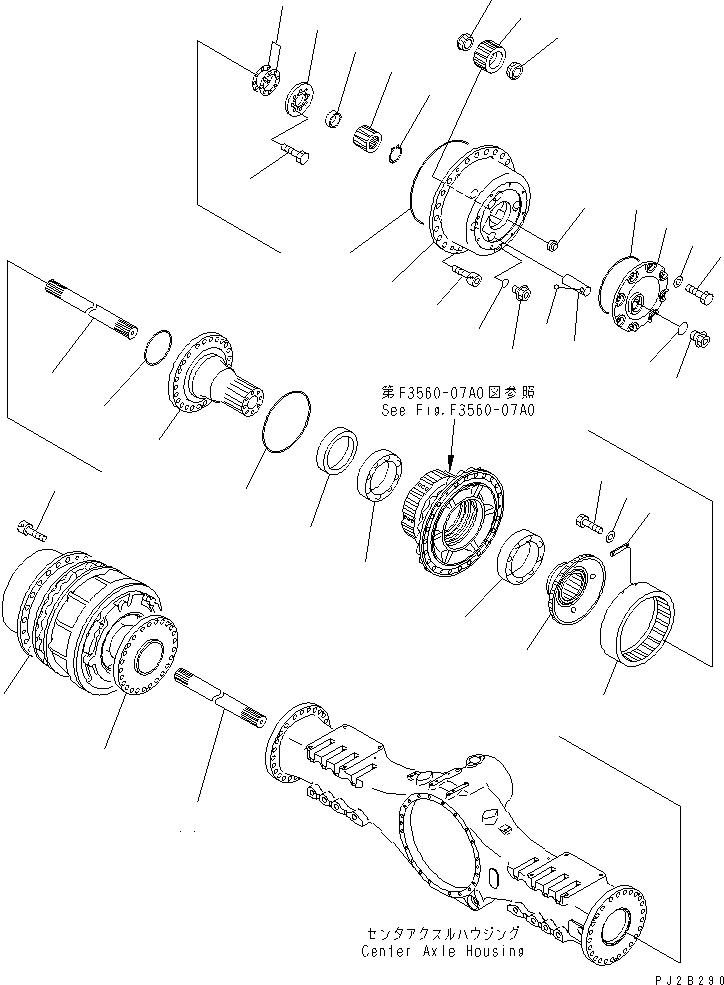 第F3560-07A0図参照
See Fig.F3560-07A0

センタアクスルハウジング
Center Axle Housing

PJ2B290